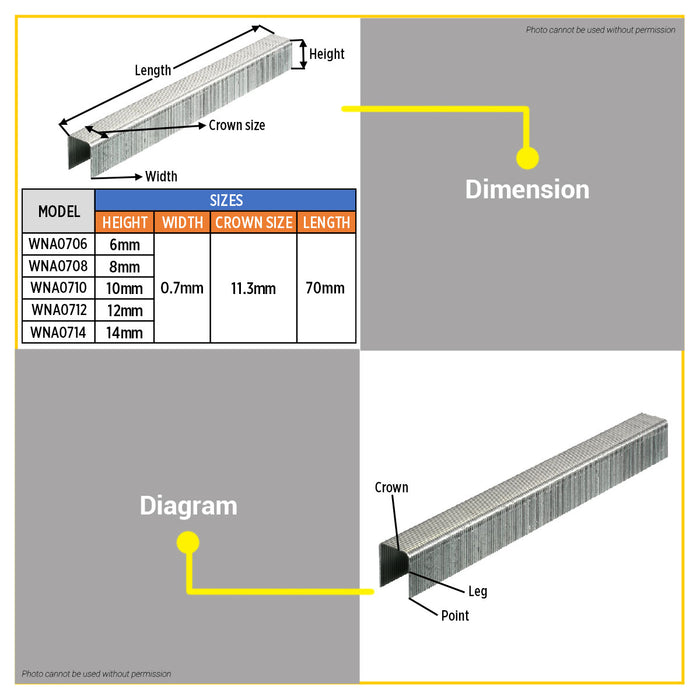 Photo cannot be used without permission

Length

Height

Crown size

Width

| MODEL | SIZES | | | |
|---|---|---|---|---|
| | HEIGHT | WIDTH | CROWN SIZE | LENGTH |
| WNA0706 | 6mm | 0.7mm | 11.3mm | 70mm |
| WNA0708 | 8mm | | | |
| WNA0710 | 10mm | | | |
| WNA0712 | 12mm | | | |
| WNA0714 | 14mm | | | |

Dimension

Diagram

Crown

Leg

Point

Photo cannot be used without permission