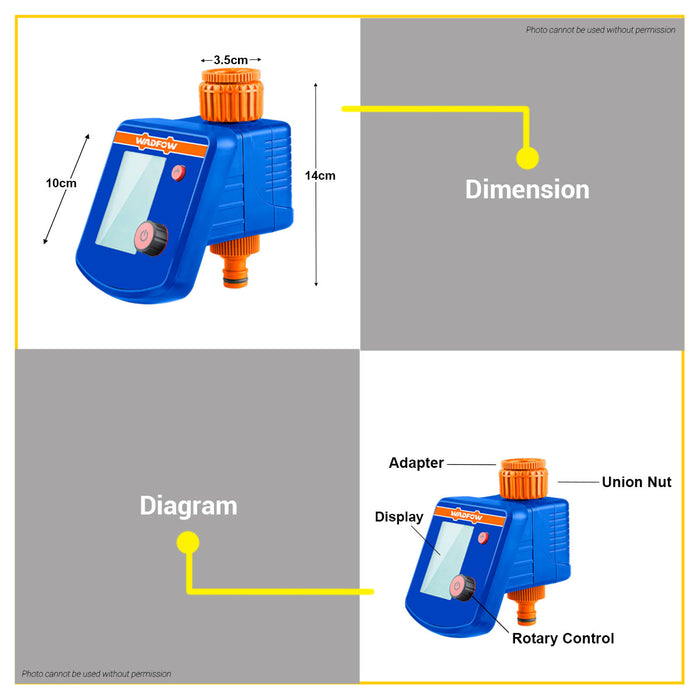 Photo cannot be used without permission

3.5cm

WADFOW

10cm

14cm

Dimension

Diagram

Adapter

Union Nut

Display

WADFOW

Rotary Control

Photo cannot be used without permission