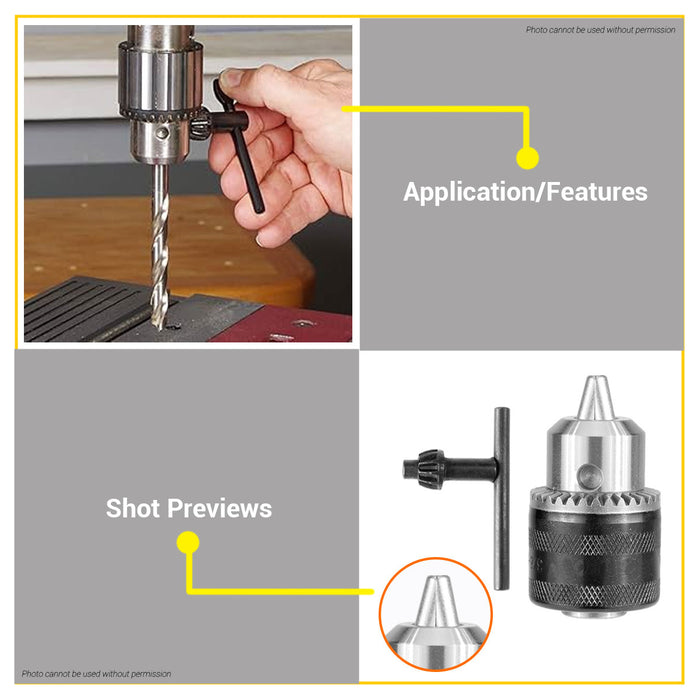 Photo cannot be used without permission

Application/Features

Shot Previews

Photo cannot be used without permission