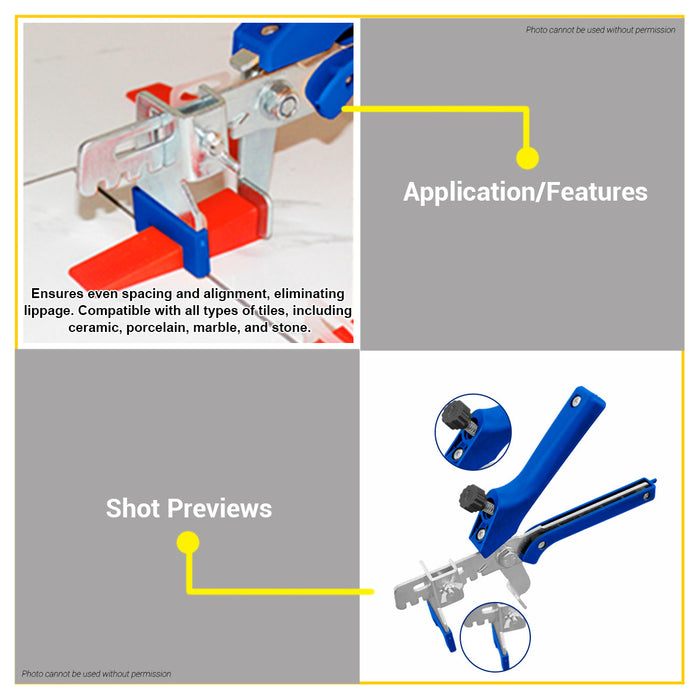 Photo cannot be used without permission

Application/Features

Ensures even spacing and alignment, eliminating lippage. Compatible with all types of tiles, including ceramic, porcelain, marble, and stone.

Shot Previews

Photo cannot be used without permission