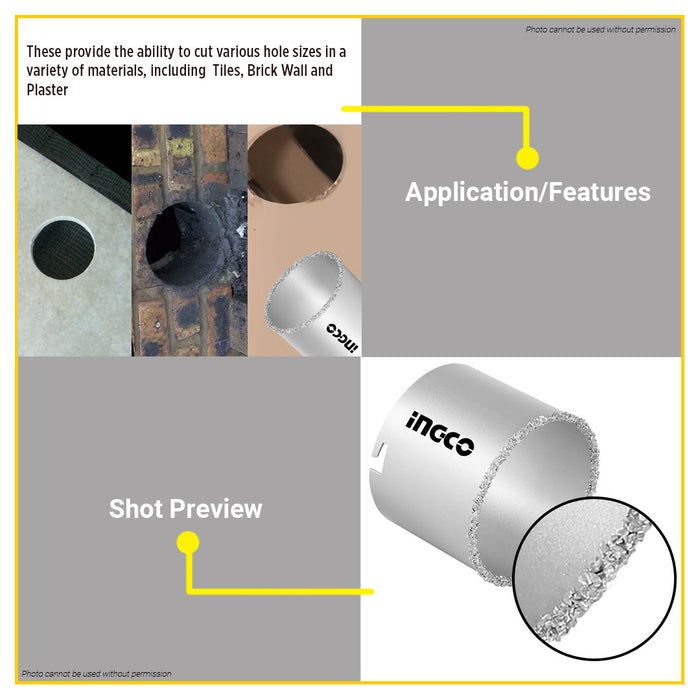 These provide the ability to cut various hole sizes in a variety of materials, including Tiles, Brick Wall and Plaster

Photo cannot be used without permission

Application/Features

INGCO

INGCO

Shot Preview

Photo cannot be used without permission