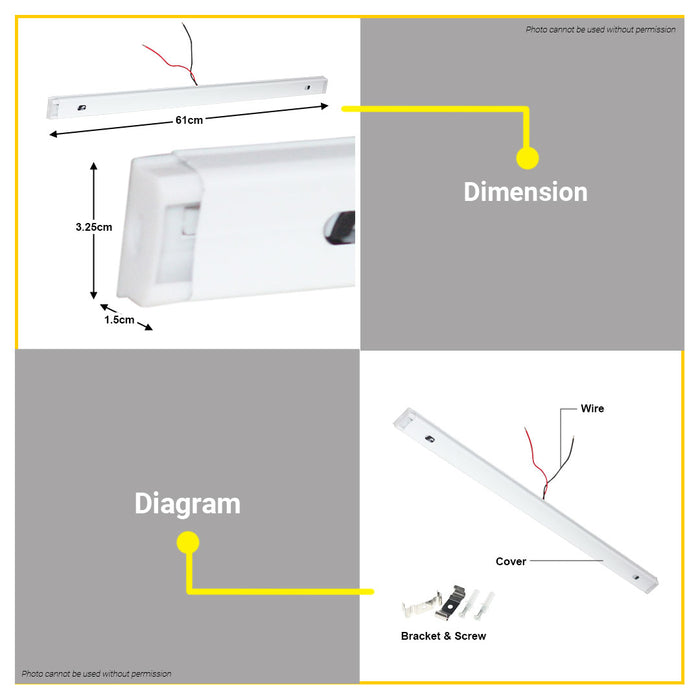 Photo cannot be used without permission

61cm

3.25cm

1.5cm

Dimension

Diagram

Wire

Cover

Bracket & Screw

Photo cannot be used without permission