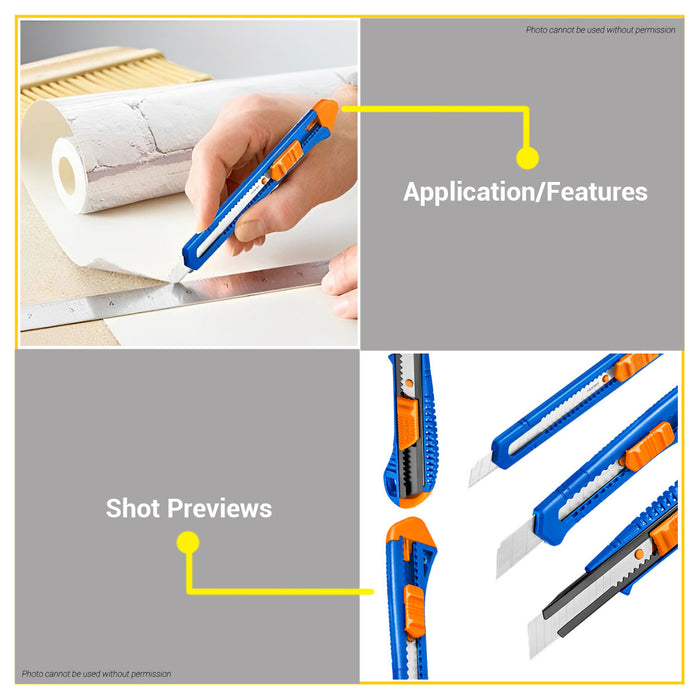 Photo cannot be used without permission

Application/Features

Shot Previews

Photo cannot be used without permission