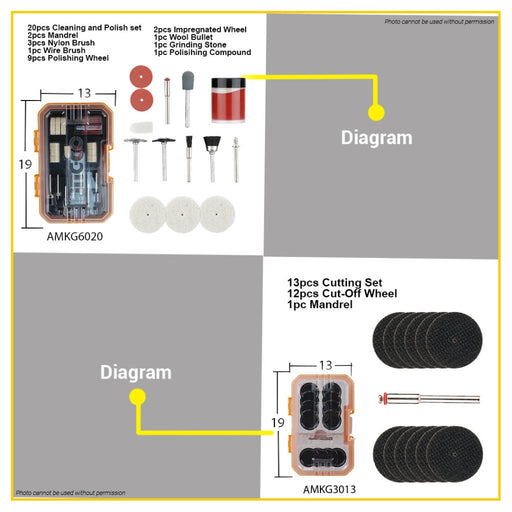 20pcs Cleaning and Polish set
2pcs Mandrel
3pcs Nylon Brush
1pc Wire Brush
9pcs Polishing Wheel

2pcs Impregnated Wheel
1pc Wool Bullet
1pc Grinding Stone
1pc Polisihing Compound

Photo cannot be used without permission

13

19

AMKG6020

Diagram

13pcs Cutting Set
12pcs Cut-Off Wheel
1pc Mandrel

Diagram

13

19

AMKG3013

Photo cannot be used without permission